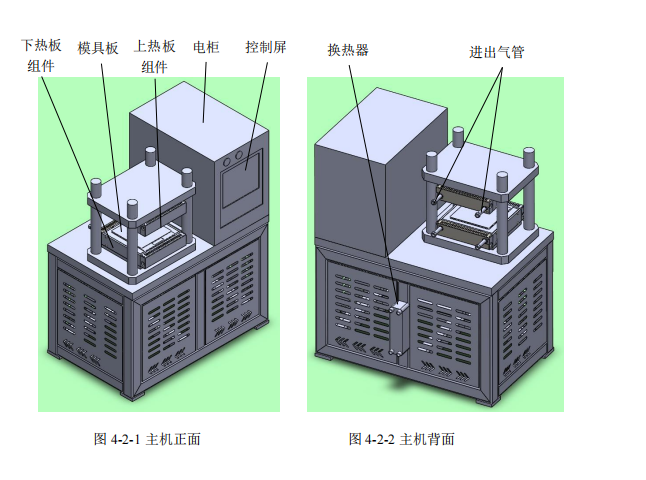 下热板组件

模具板

上热板组件

电柜

控制屏

图 4-2-1 主机正面

换热器

进出气管

图 4-2-2 主机背面